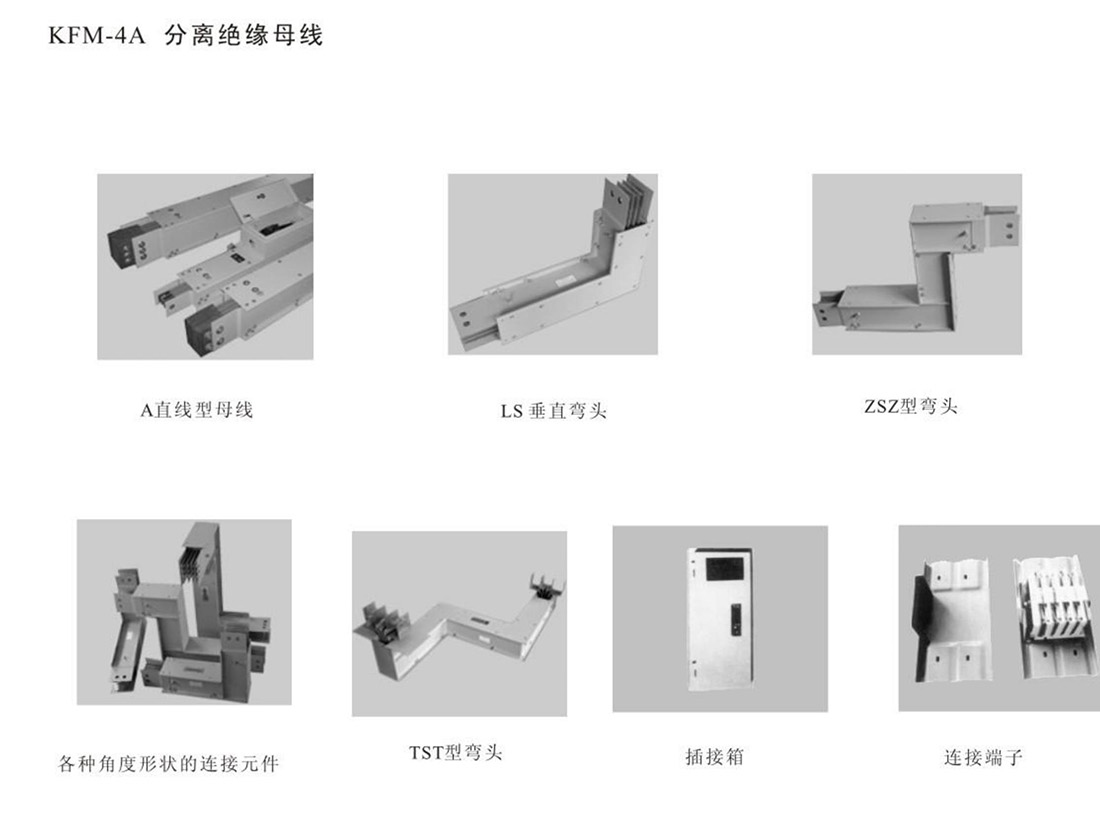 KFM-4A 分离绝缘母线

A直线型母线

LS 垂直弯头

ZSZ型弯头

各种角度形状的连接元件

TST型弯头

插接箱

连接端子