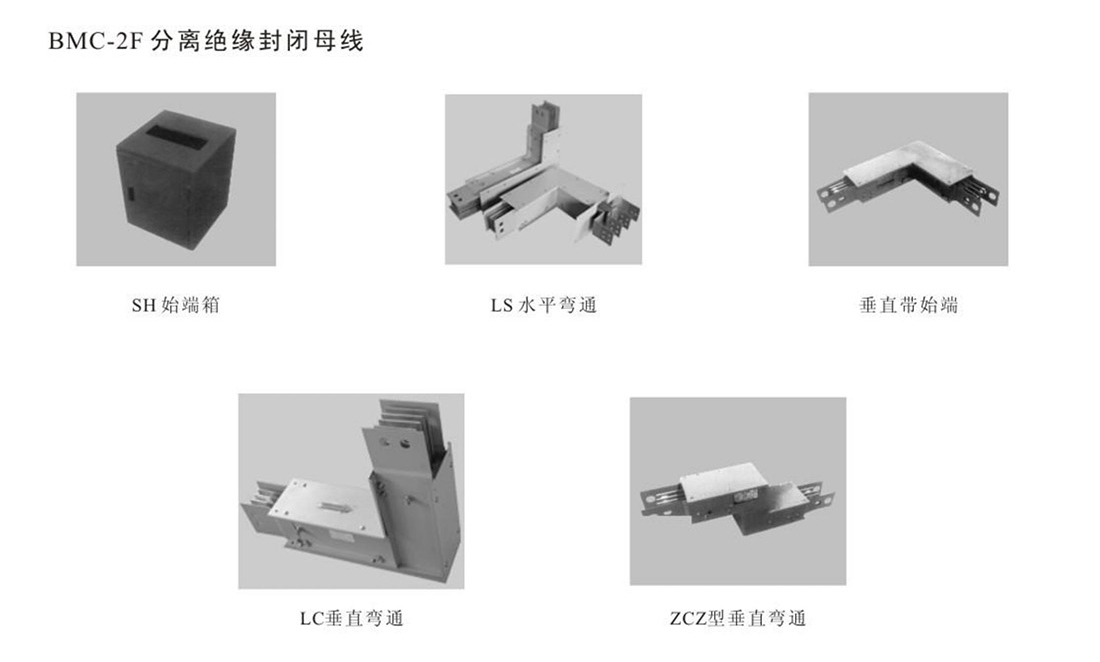 BMC-2F 分离绝缘封闭母线

SH 始端箱

LS 水平弯通

垂直带始端

LC垂直弯通

ZCZ型垂直弯通